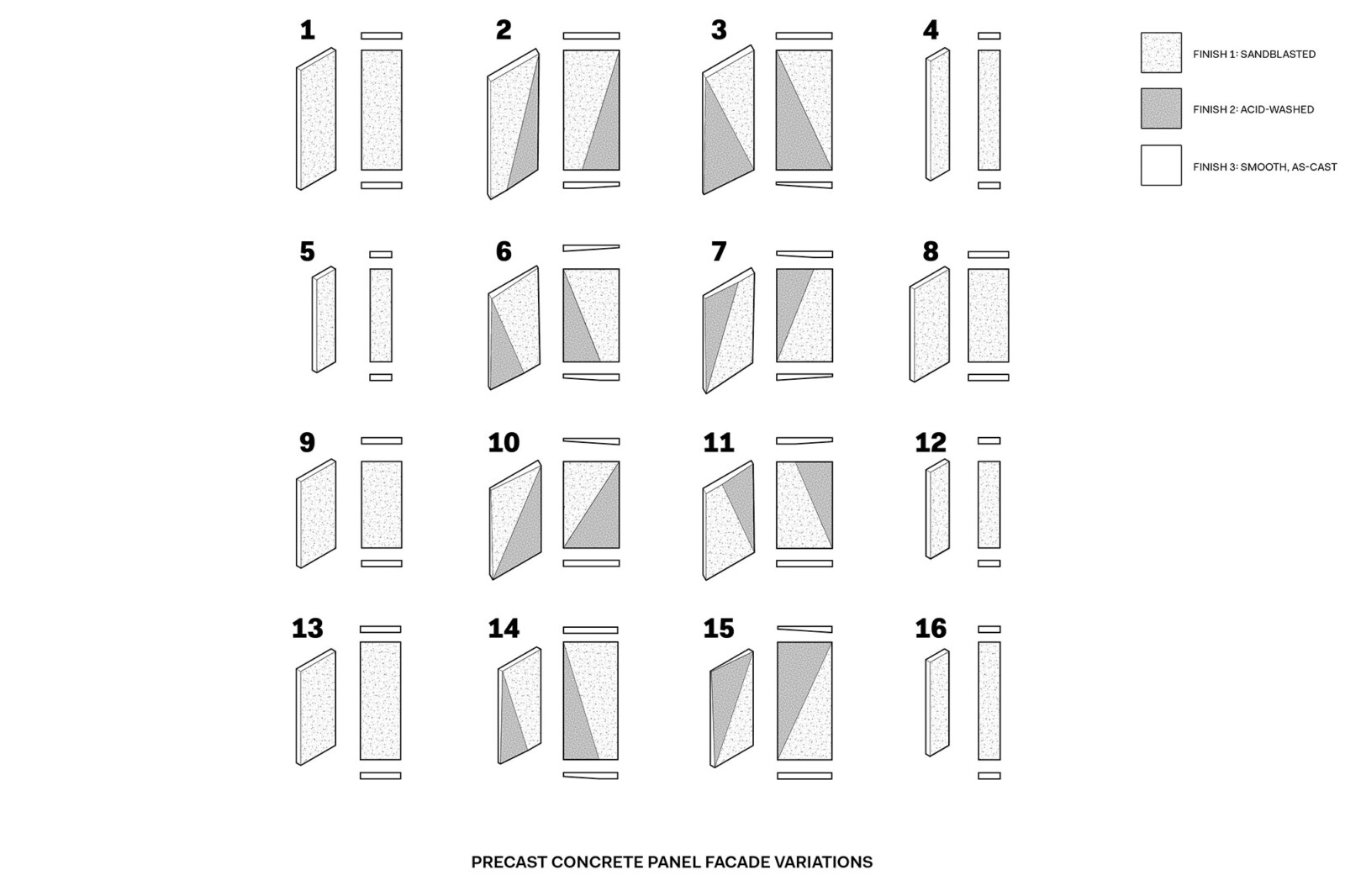 1 2 3 4

FINISH 1: SANDBLASTED

FINISH 2: ACID-WASHED

FINISH 3: SMOOTH, AS-CAST

5 6 7 8

9 10 11 12

13 14 15 16

PRECAST CONCRETE PANEL FACADE VARIATIONS